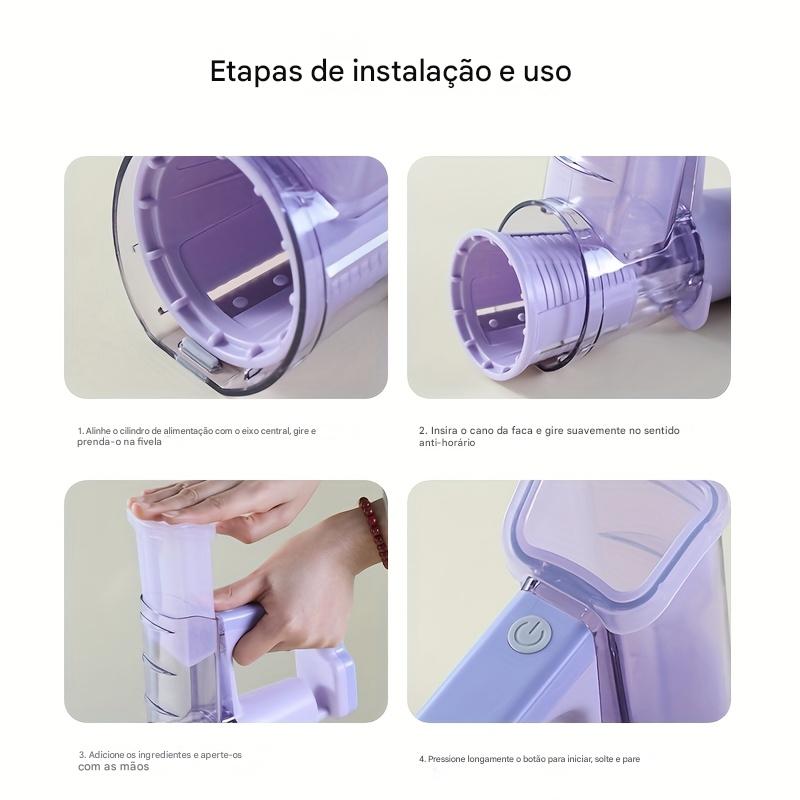 Etapas de instalação e uso

1. Alinhe o cilindro de alimentação com o eixo central, gire e prenda-o na fivela

2. Insira o cano da faca e gire suavemente no sentido anti-horário

3. Adicione os ingredientes e aperte-os com as mãos

4. Pressione longamente o botão para iniciar, solte e pare