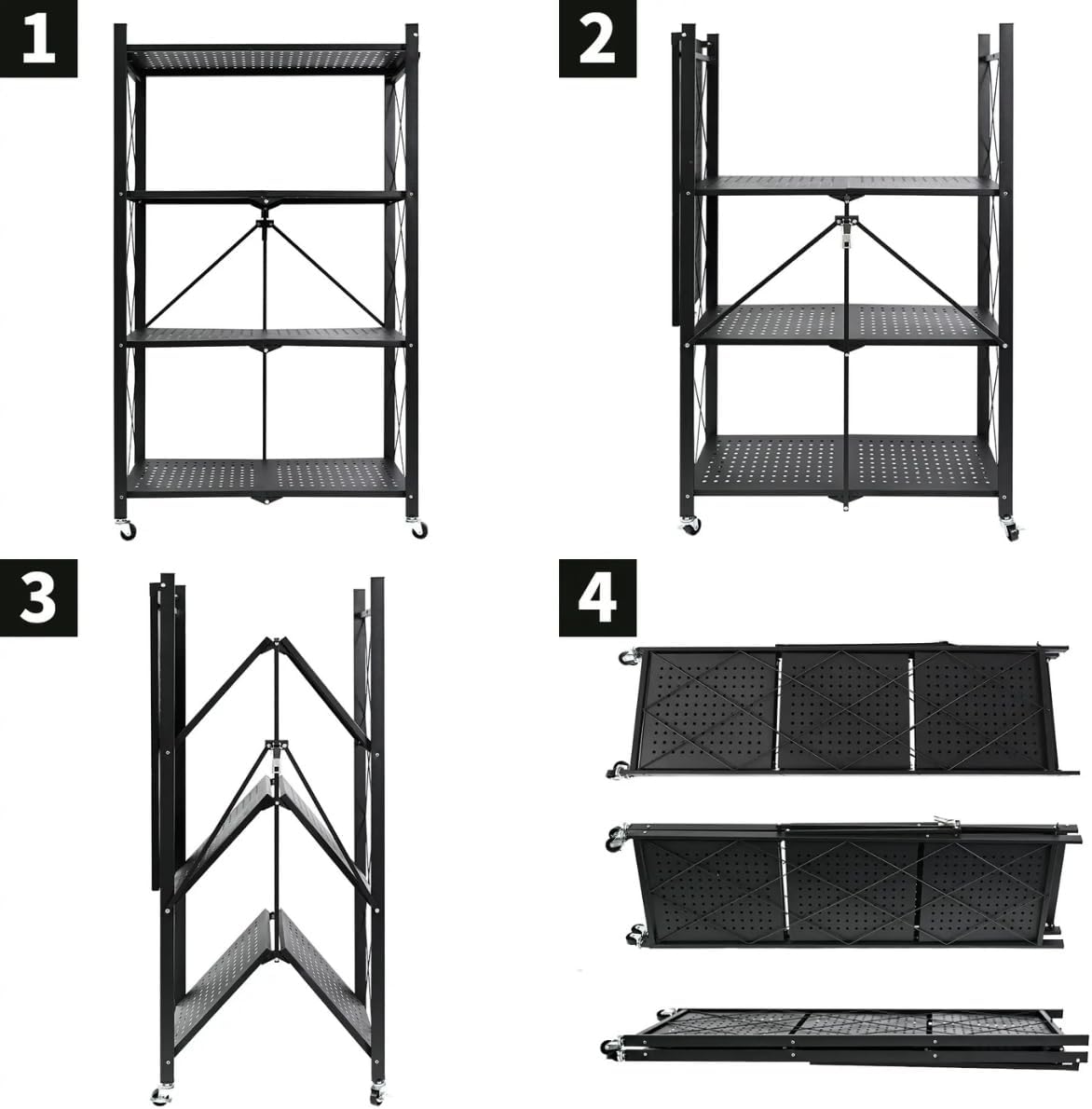 1

2

3

4